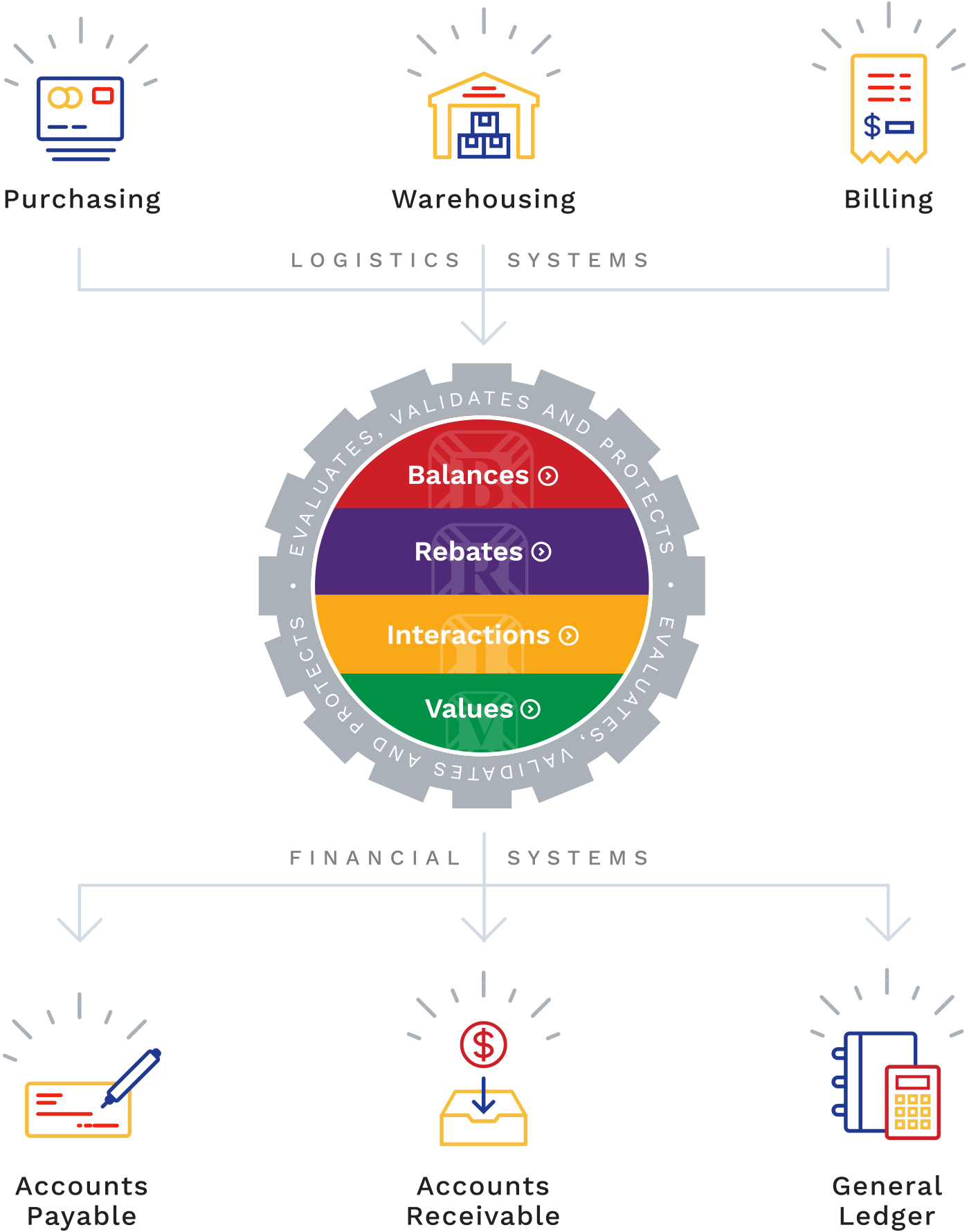 Purchasing

Warehousing

Billing

LOGISTICS SYSTEMS

EVALUATES, VALIDATES AND PROTECTS • EVALUATES, VALIDATES AND PROTECTS •

Balances

Rebates

Interactions

Values

FINANCIAL SYSTEMS

Accounts Payable

Accounts Receivable

General Ledger